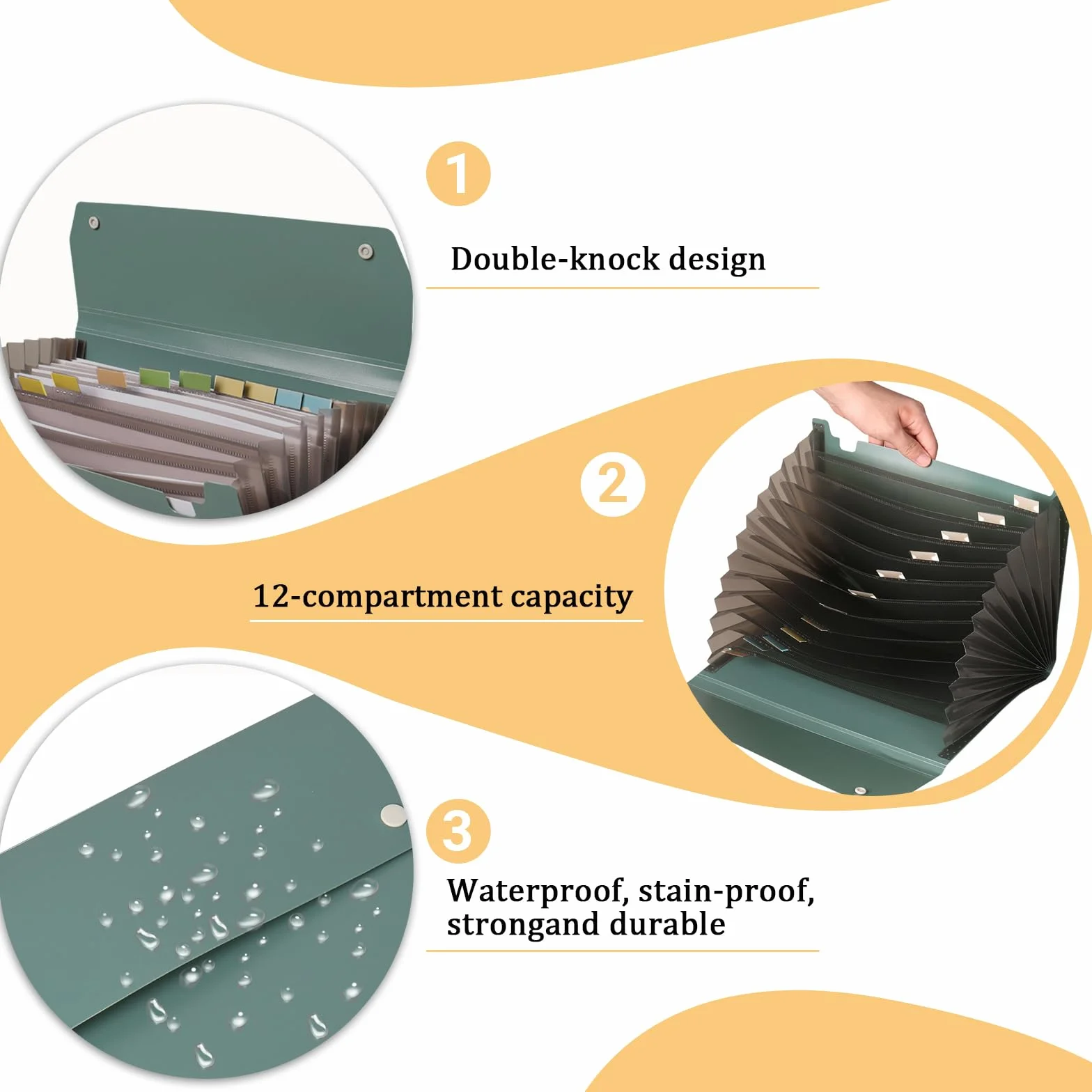 1

Double-knock design

2

12-compartment capacity

3

Waterproof, stain-proof, strongand durable