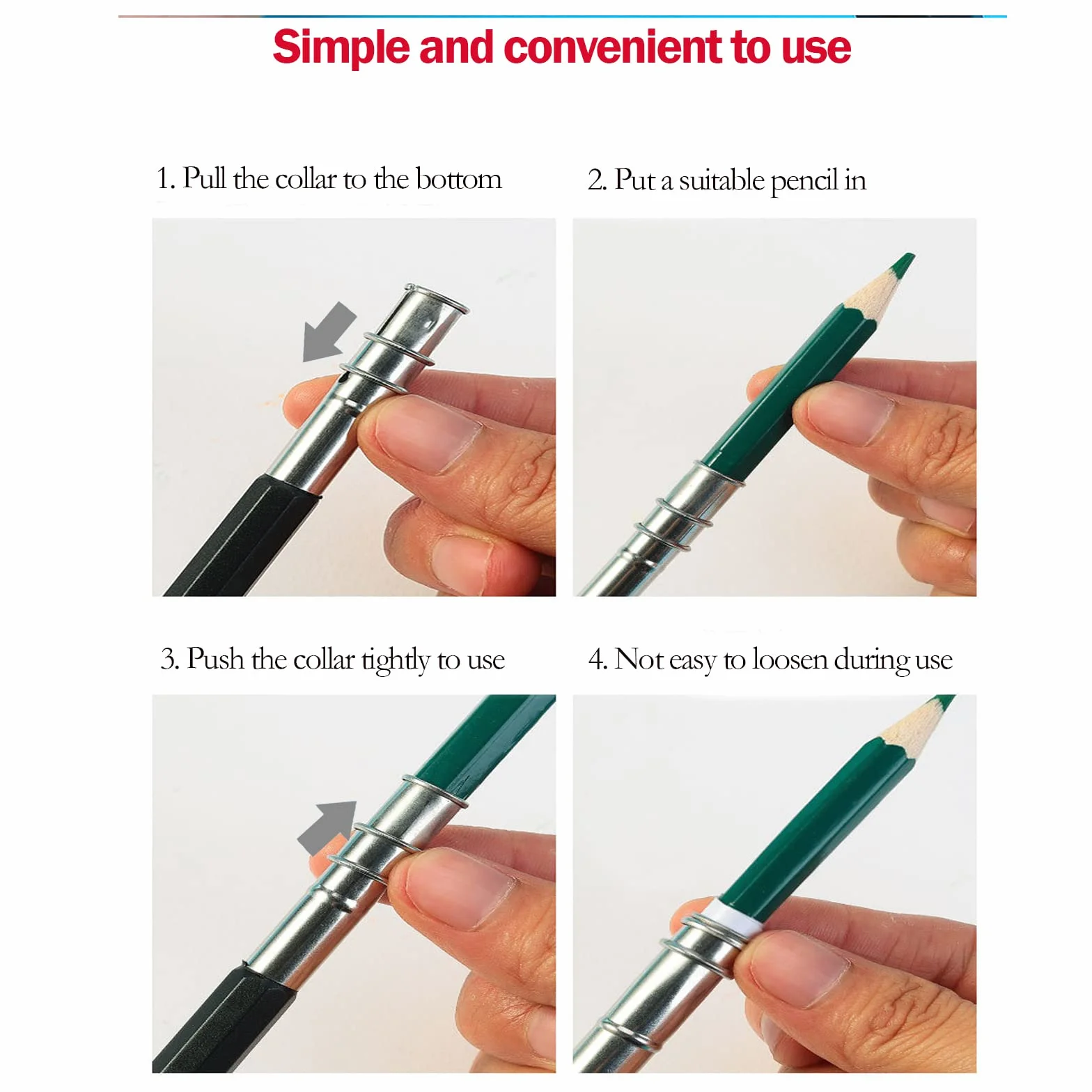 Simple and convenient to use

1. Pull the collar to the bottom

2. Put a suitable pencil in

3. Push the collar tightly to use

4. Not easy to loosen during use